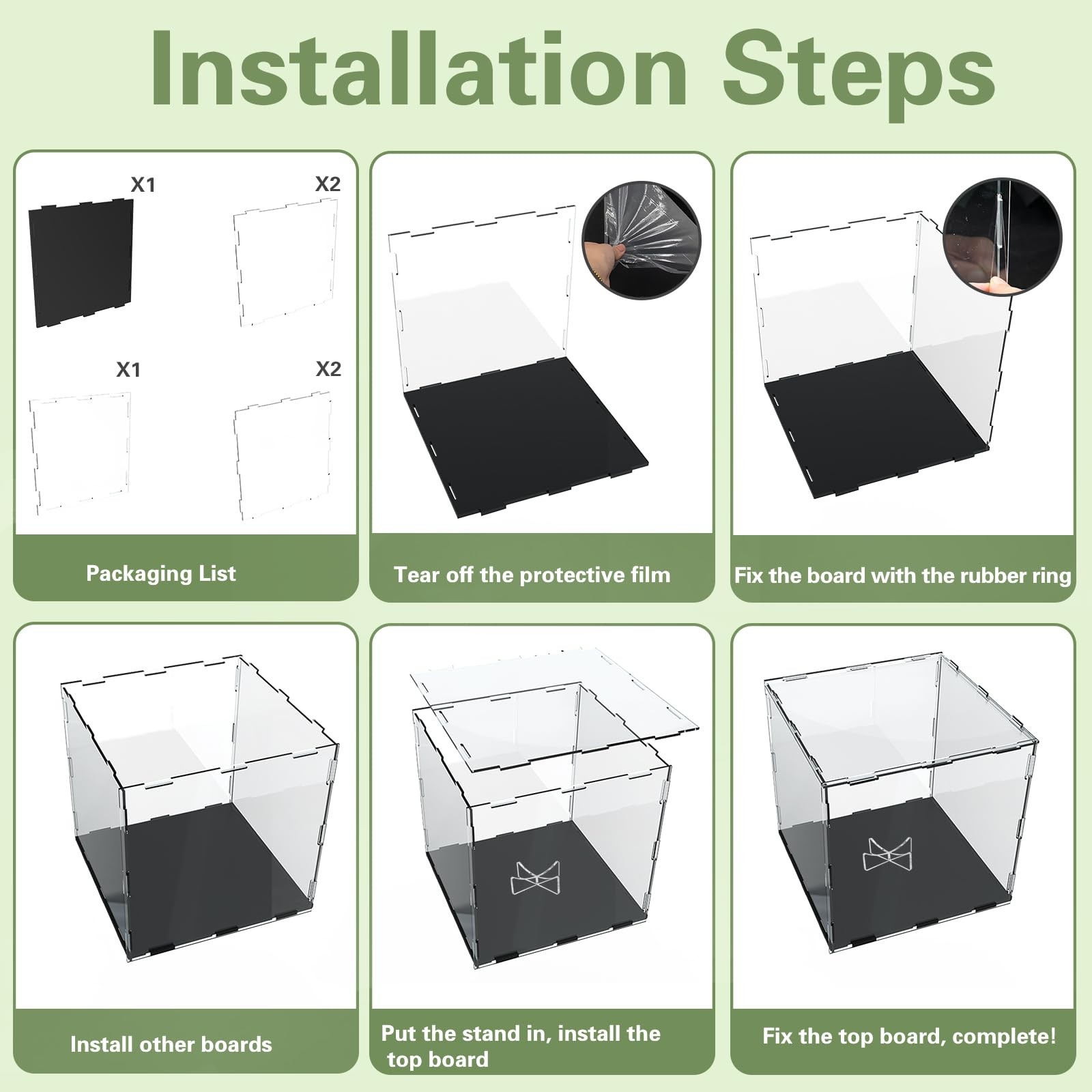 Installation Steps

X1

X2

X1

X2

Packaging List

Tear off the protective film

Fix the board with the rubber ring

Install other boards

Put the stand in, install the top board

Fix the top board, complete!