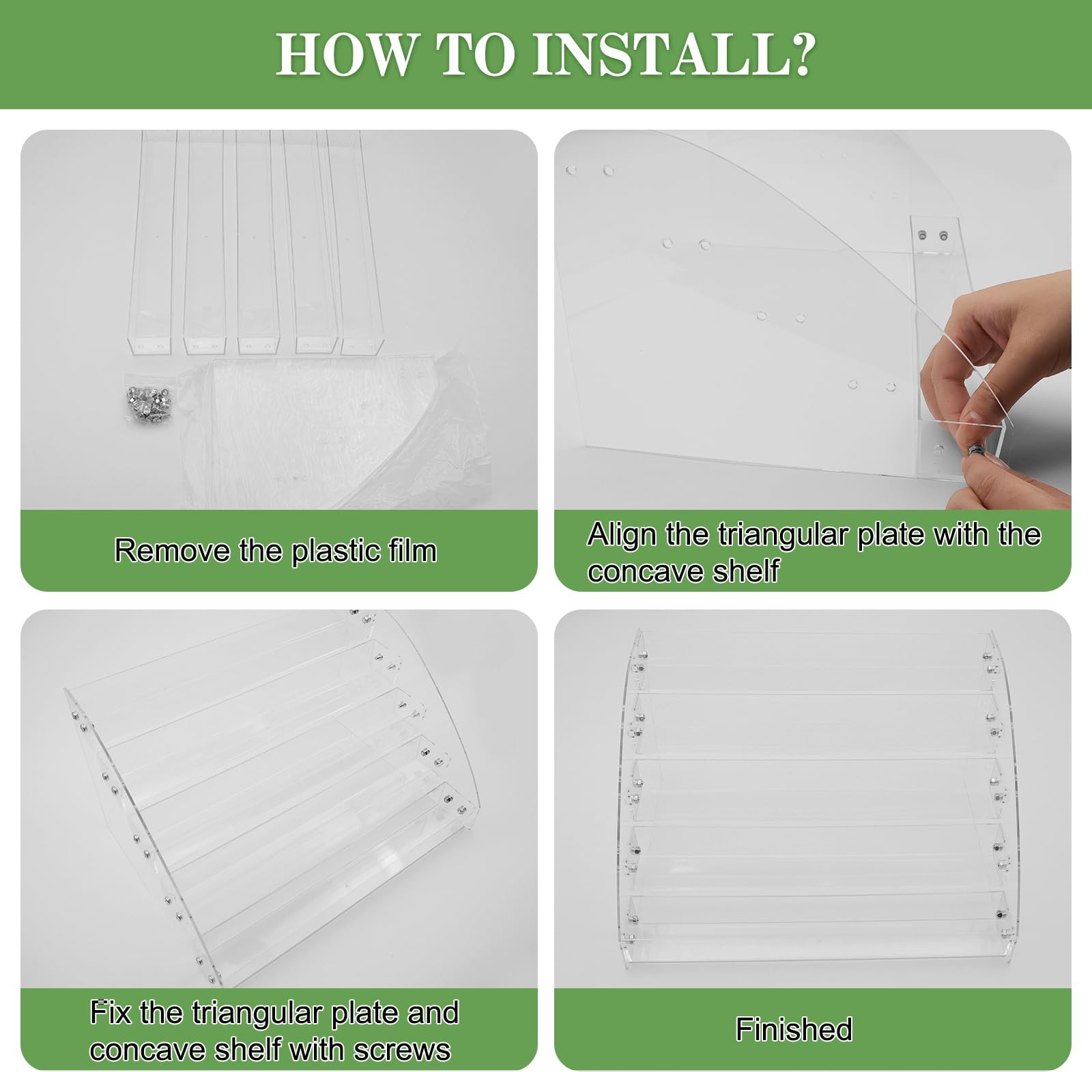 HOW TO INSTALL?

Remove the plastic film

Align the triangular plate with the concave shelf

Fix the triangular plate and concave shelf with screws

Finished