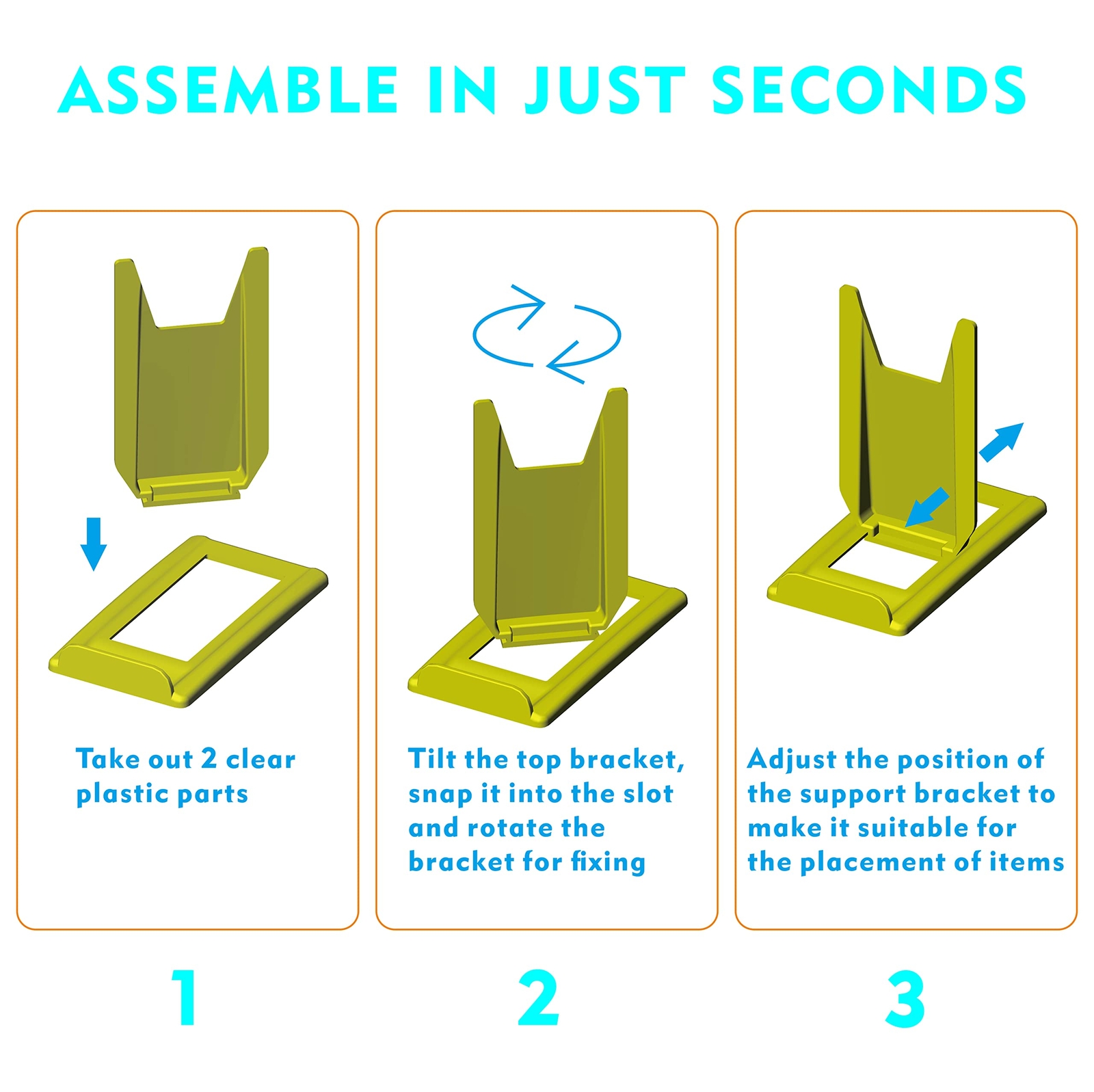 ASSEMBLE IN JUST SECONDS

Take out 2 clear plastic parts

Tilt the top bracket, snap it into the slot and rotate the bracket for fixing

Adjust the position of the support bracket to make it suitable for the placement of items

1

2

3