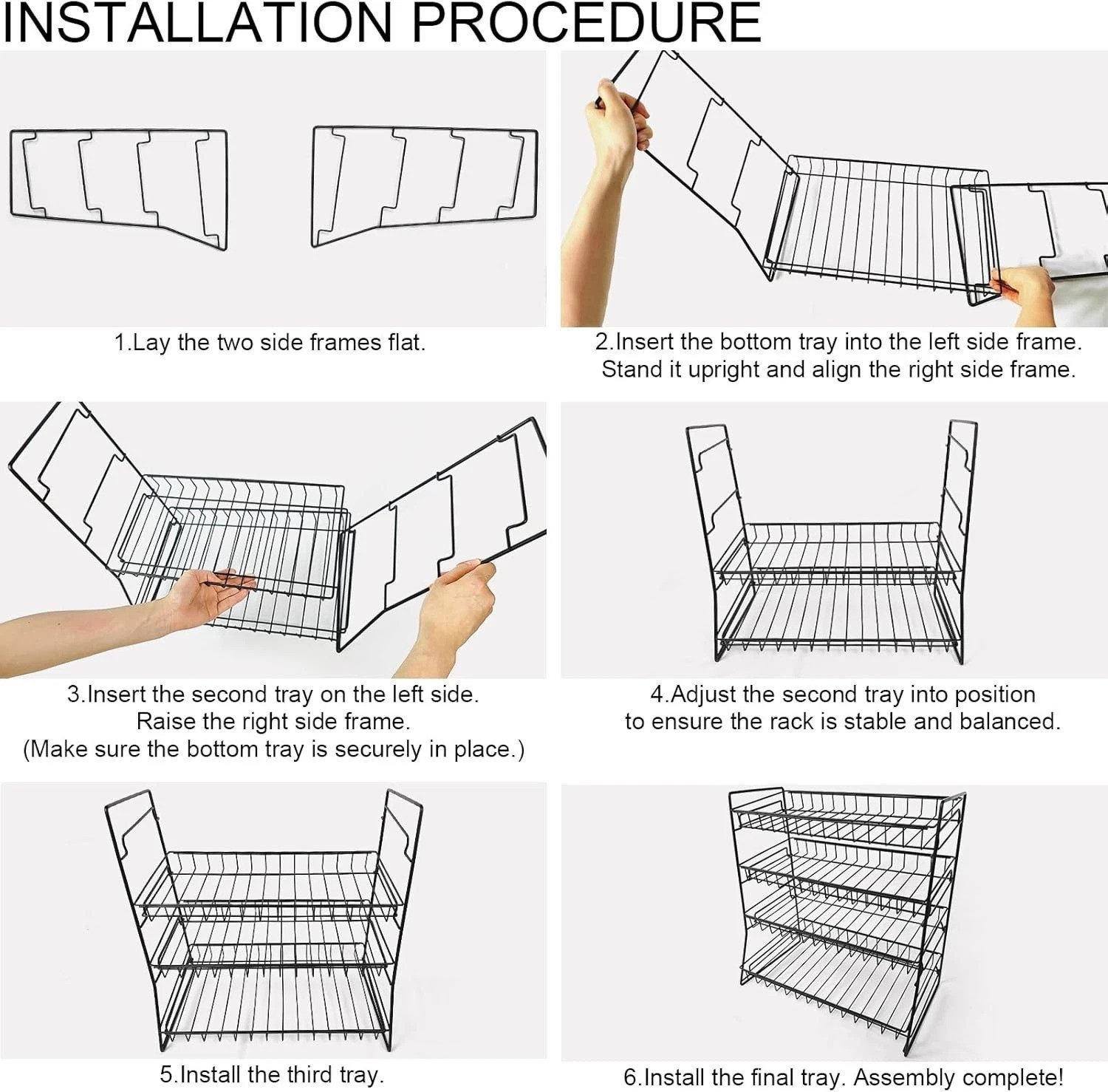 INSTALLATION PROCEDURE

1.Lay the two side frames flat.

2.Insert the bottom tray into the left side frame. Stand it upright and align the right side frame.

3.Insert the second tray on the left side.
Raise the right side frame.
(Make sure the bottom tray is securely in place.)

4.Adjust the second tray into position to ensure the rack is stable and balanced.

5.Install the third tray.

6.Install the final tray. Assembly complete!